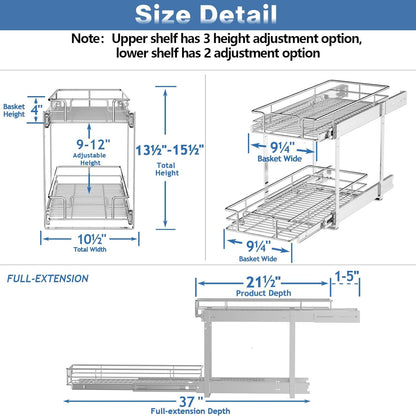 Size Detail

Note: Upper shelf has 3 height adjustment option, lower shelf has 2 adjustment option

Basket Height
4"

9-12"
Adjustable Height

13½"-15½"
Total Height

10½"
Total Width

9¼"
Basket Wide

9¼"
Basket Wide

FULL-EXTENSION

21½"
Product Depth

1-5"

37 "
Full-extension Depth