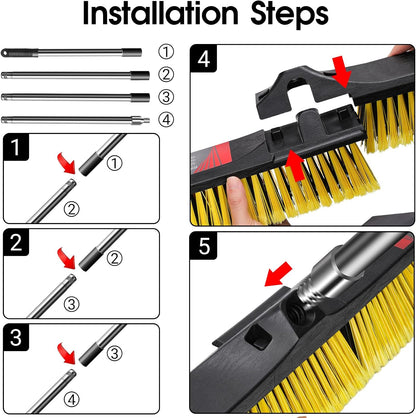 Installation Steps

①
②
③
④

1
①
②

2
②
③

3
③
④

4

5