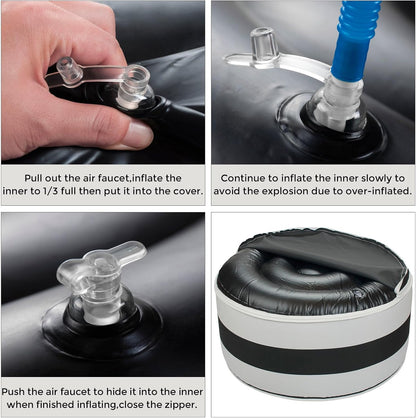 Pull out the air faucet,inflate the inner to 1/3 full then put it into the cover.

Continue to inflate the inner slowly to avoid the explosion due to over-inflated.

Push the air faucet to hide it into the inner when finished inflating,close the zipper.