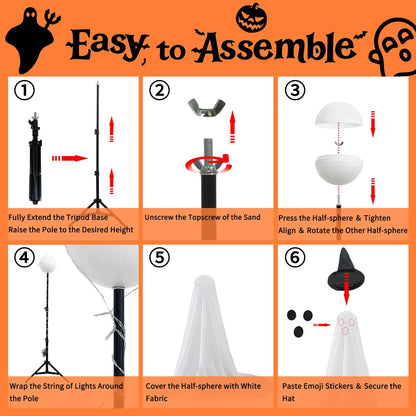 Easy to Assemble

①

Fully Extend the Tripod Base
Raise the Pole to the Desired Height

②

Unscrew the Topscrew of the Sand

③

Press the Half-sphere & Tighten
Align & Rotate the Other Half-sphere

④

Wrap the String of Lights Around the Pole

⑤

Cover the Half-sphere with White Fabric

⑥

Paste Emoji Stickers & Secure the Hat