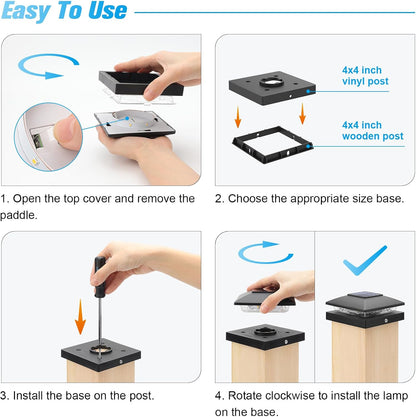 Easy To Use

1. Open the top cover and remove the paddle.

4x4 inch vinyl post

4x4 inch wooden post

2. Choose the appropriate size base.

3. Install the base on the post.

4. Rotate clockwise to install the lamp on the base.