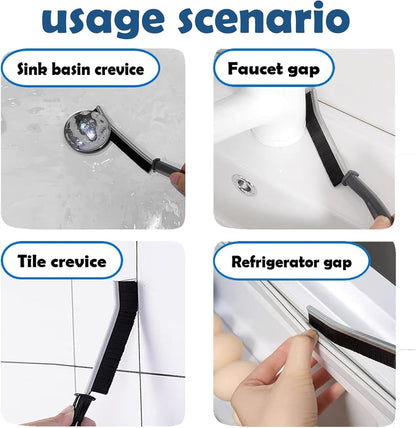 usage scenario

Sink basin crevice

Faucet gap

Tile crevice

Refrigerator gap