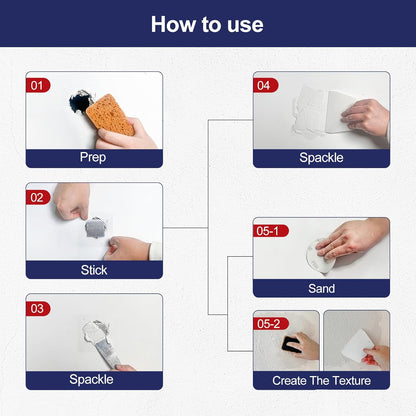 How to use

01
Prep

02
Stick

03
Spackle

04
Spackle

05-1
Sand

05-2
Create The Texture