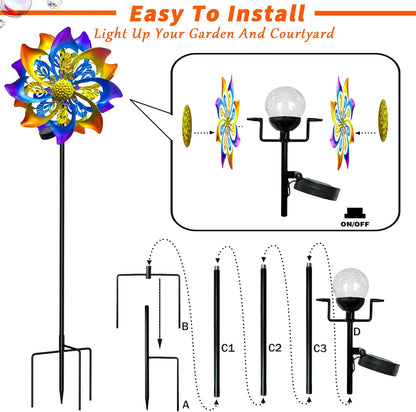 Easy To Install

Light Up Your Garden And Courtyard

ON/OFF

B

A

C1

C2

C3

D