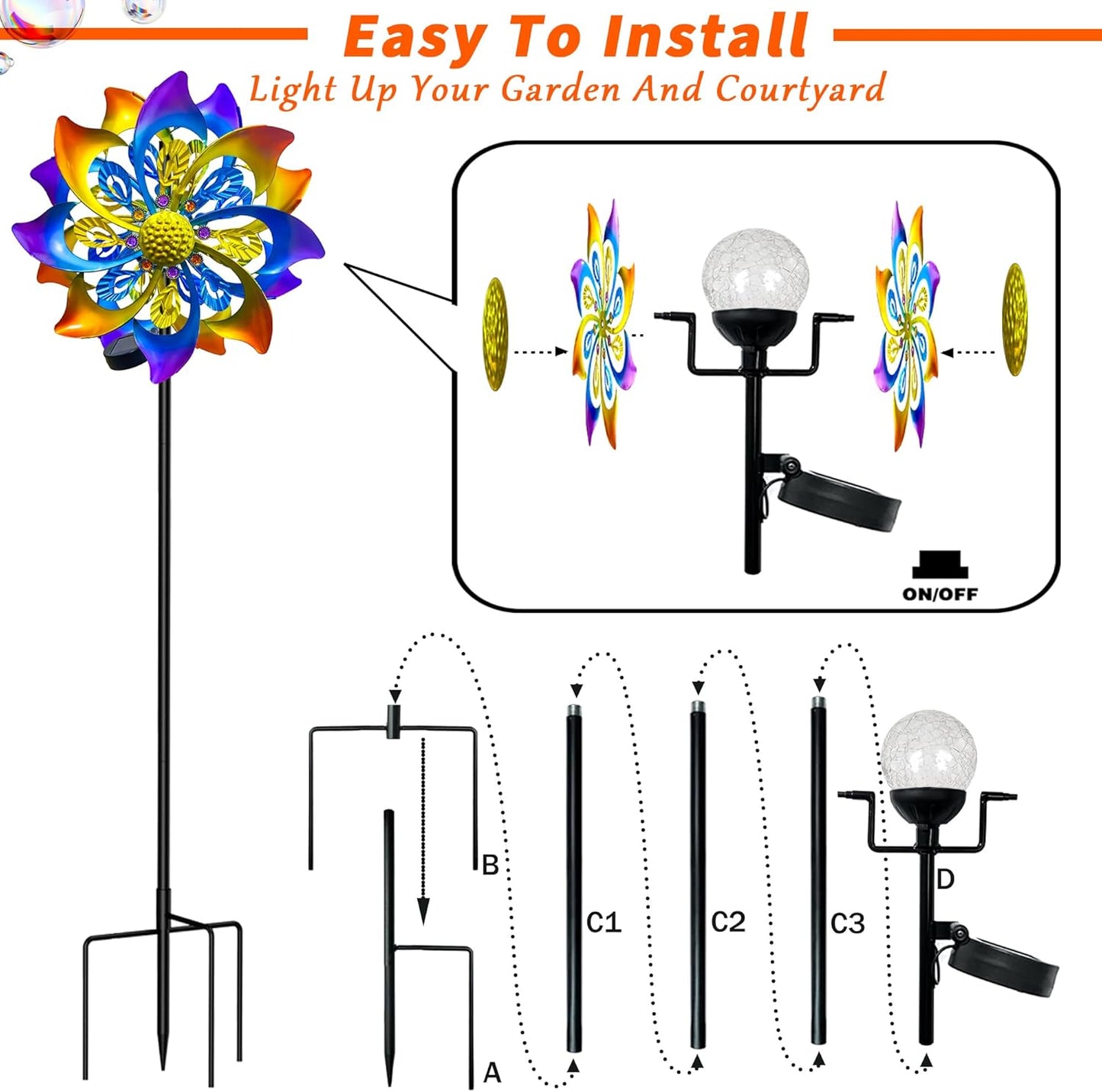 Easy To Install

Light Up Your Garden And Courtyard

ON/OFF

B

A

C1

C2

C3

D