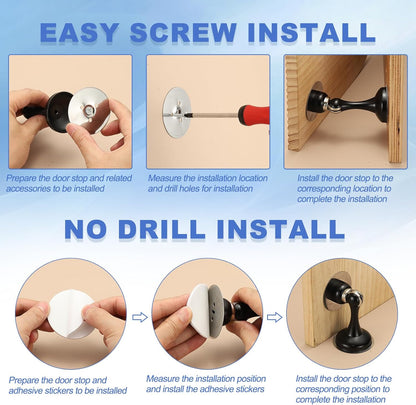 EASY SCREW INSTALL

Prepare the door stop and related accessories to be installed

Measure the installation location and drill holes for installation

Install the door stop to the corresponding location to complete the installation

NO DRILL INSTALL

Prepare the door stop and adhesive stickers to be installed

Measure the installation position and install the adhesive stickers

Install the door stop to the corresponding position to complete the installation