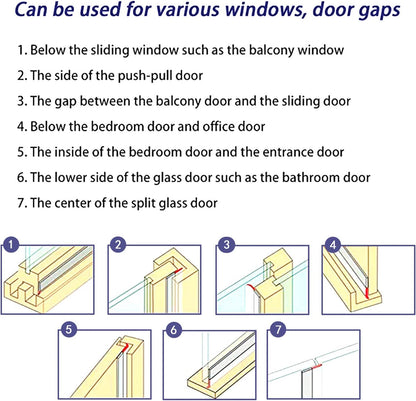 Can be used for various windows, door gaps

1. Below the sliding window such as the balcony window
2. The side of the push-pull door
3. The gap between the balcony door and the sliding door
4. Below the bedroom door and office door
5. The inside of the bedroom door and the entrance door
6. The lower side of the glass door such as the bathroom door
7. The center of the split glass door

1
2
3
4
5
6
7