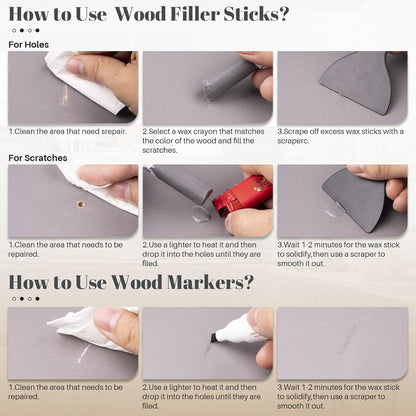 How to Use Wood Filler Sticks?

For Holes

1.Clean the area that need srepair.

2.Select a wax crayon that matches the color of the wood and fill the scratches.

3.Scrape off excess wax sticks with a scraperc.

For Scratches

1.Clean the area that needs to be repaired.

2.Use a lighter to heat it and then drop it into the holes until they are filed.

3.Wait 1-2 minutes for the wax stick to solidify,then use a scraper to smooth it out.

How to Use Wood Markers?

1.Clean the area that needs to be repaired.

2.Use a lighter to heat it and then drop it into the holes until they are filed.

3.Wait 1-2 minutes for the wax stick to solidify,then use a scraper to smooth it out.