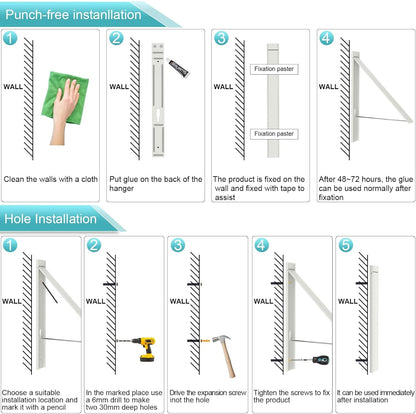 Punch-free instanllation

1
WALL
Clean the walls with a cloth

2
WALL
Put glue on the back of the hanger

3
WALL
Fixation paster
Fixation paster
The product is fixed on the wall and fixed with tape to assist

4
WALL
After 48~72 hours, the glue can be used normally after fixation

Hole Installation

1
WALL
Choose a suitable installation location and mark it with a pencil

2
WALL
In the marked place use a 6mm drill to make two 30mm deep holes

3
WALL
Drive the expansion screw inot the hole

4
WALL
Tighten the screws to fix the product

5
WALL
It can be used immediately after installation