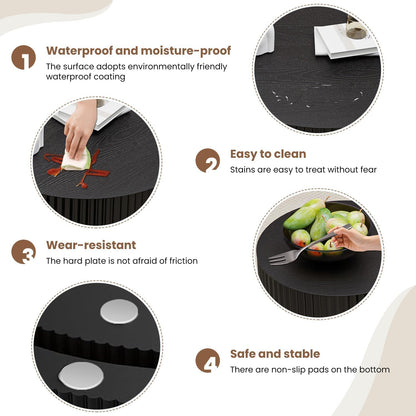 1

Waterproof and moisture-proof

The surface adopts environmentally friendly waterproof coating

2

Easy to clean

Stains are easy to treat without fear

3

Wear-resistant

The hard plate is not afraid of friction

4

Safe and stable

There are non-slip pads on the bottom