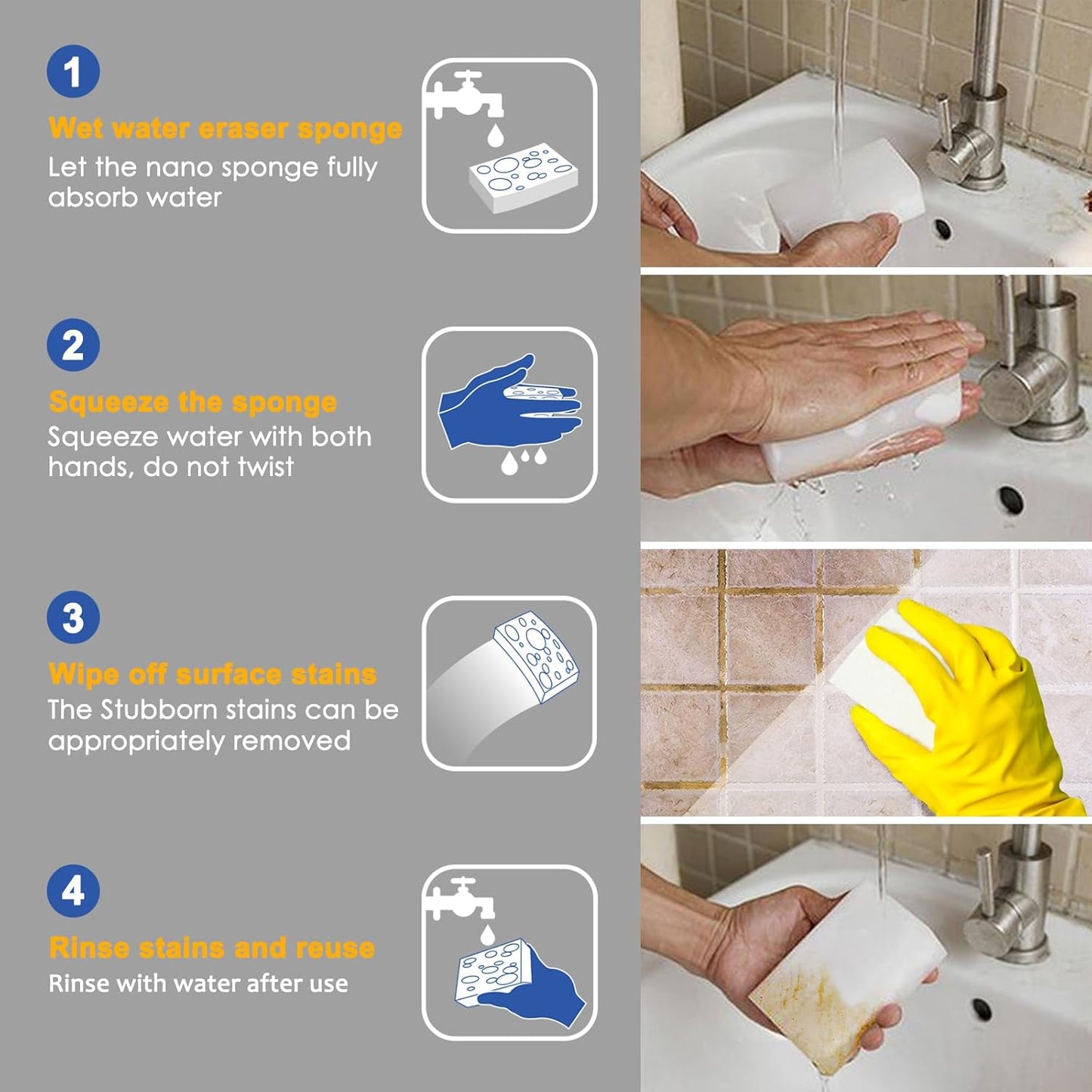 1

Wet water eraser sponge

Let the nano sponge fully absorb water

2

Squeeze the sponge

Squeeze water with both hands, do not twist

3

Wipe off surface stains

The Stubborn stains can be appropriately removed

4

Rinse stains and reuse

Rinse with water after use