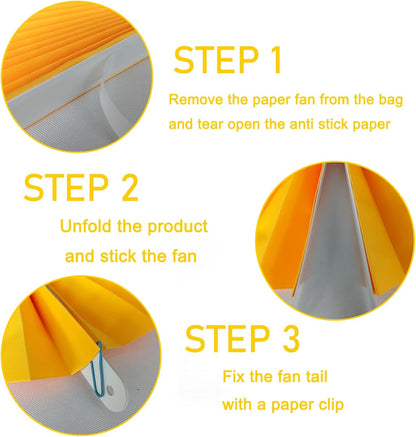 STEP 1

Remove the paper fan from the bag and tear open the anti stick paper

STEP 2

Unfold the product and stick the fan

STEP 3

Fix the fan tail with a paper clip