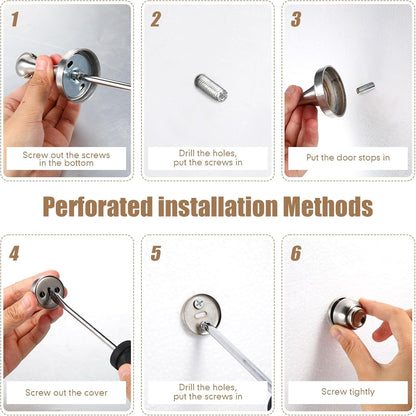 1

Screw out the screws in the bottom

2

Drill the holes, put the screws in

3

Put the door stops in

Perforated installation Methods

4

Screw out the cover

5

Drill the holes, put the screws in

6

Screw tightly