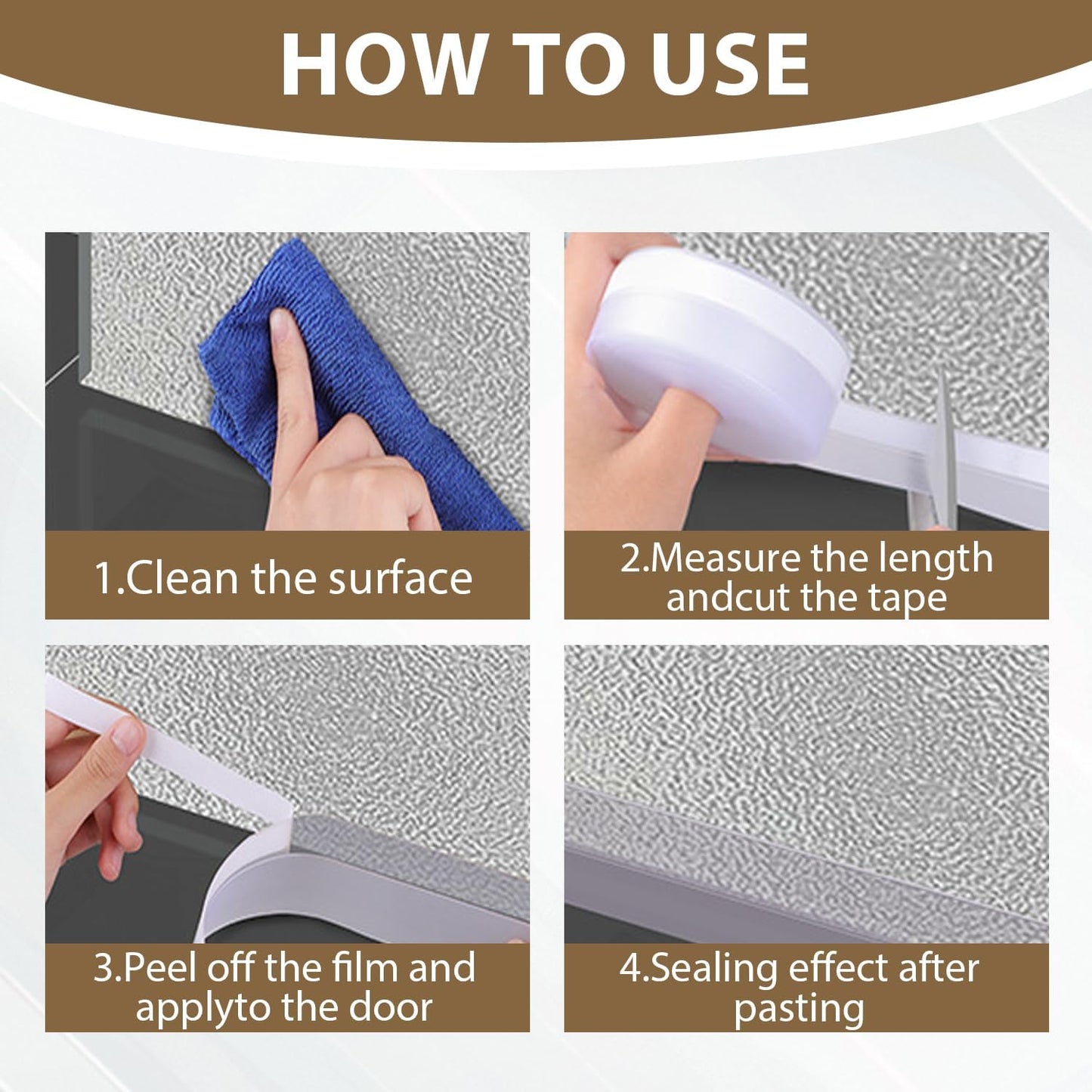 HOW TO USE

1.Clean the surface

2.Measure the length andcut the tape

3.Peel off the film and applyto the door

4.Sealing effect after pasting