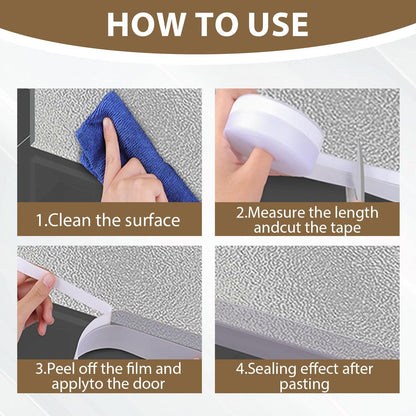 HOW TO USE

1.Clean the surface

2.Measure the length andcut the tape

3.Peel off the film and applyto the door

4.Sealing effect after pasting