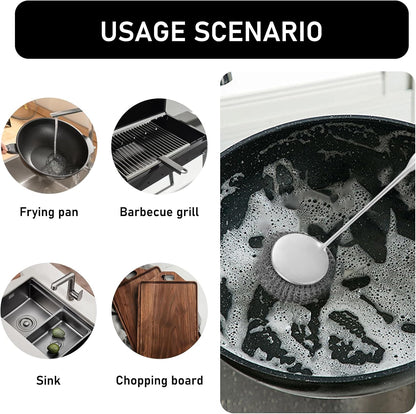 USAGE SCENARIO

Frying pan

Barbecue grill

Sink

Chopping board