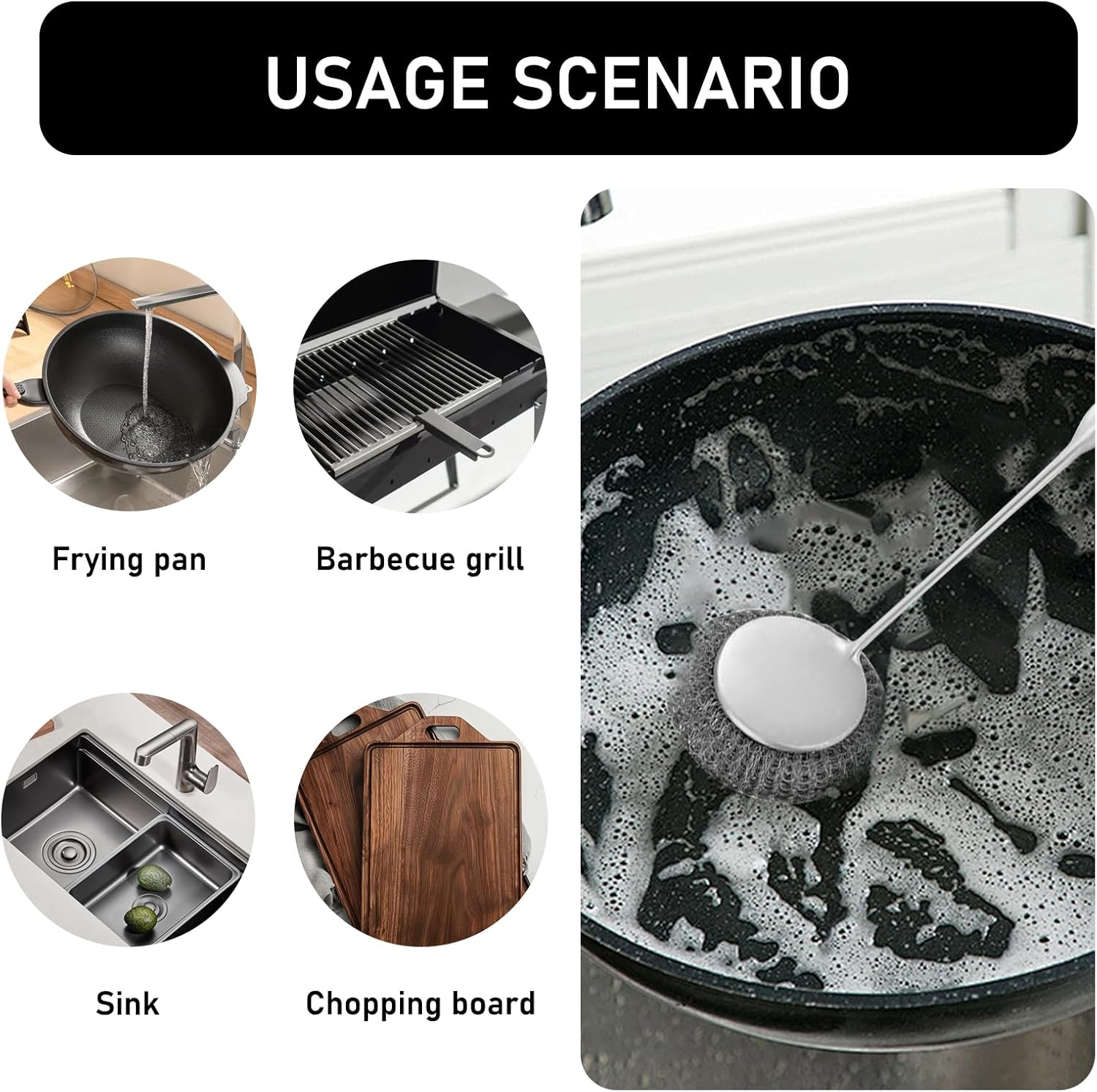 USAGE SCENARIO

Frying pan

Barbecue grill

Sink

Chopping board