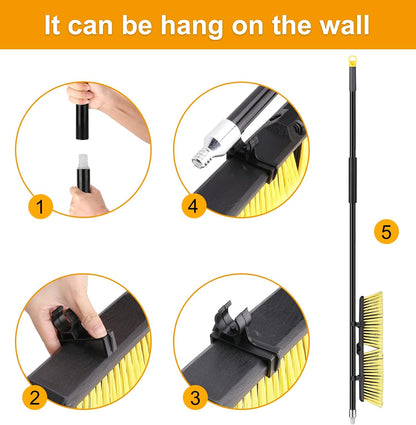 It can be hang on the wall

1

4

5

2

3