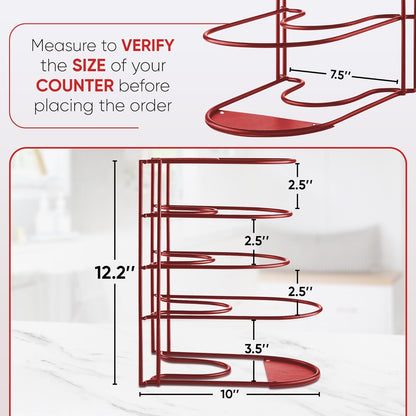 Measure to VERIFY the SIZE of your COUNTER before placing the order

7.5''

2.5''

2.5''

12.2''

2.5''

3.5''

10''