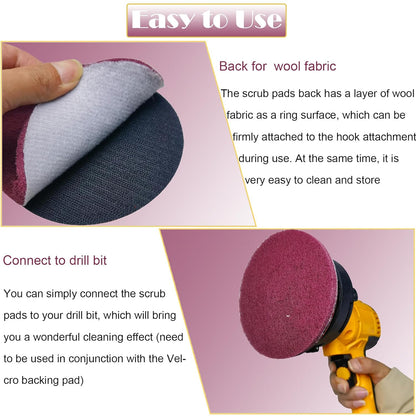 Easy to Use

Back for  wool fabric

The scrub pads back has a layer of wool fabric as a ring surface, which can be firmly attached to the hook attachment during use. At the same time, it is very easy to clean and store

Connect to drill bit

You can simply connect the scrub pads to your drill bit, which will bring you a wonderful cleaning effect (need to be used in conjunction with the Velcro backing pad)