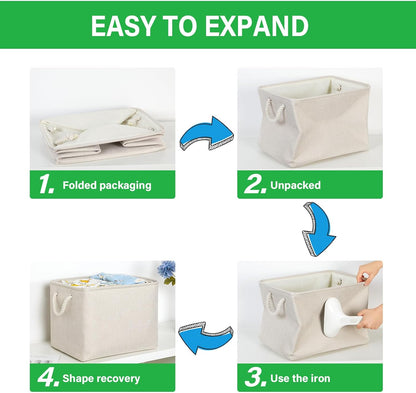 EASY TO EXPAND

1. Folded packaging

2. Unpacked

3. Use the iron

4. Shape recovery