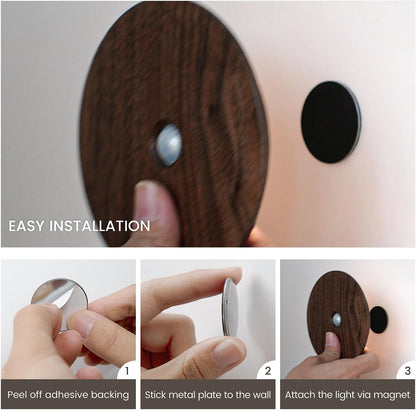 EASY INSTALLATION

1
Peel off adhesive backing

2
Stick metal plate to the wall

3
Attach the light via magnet