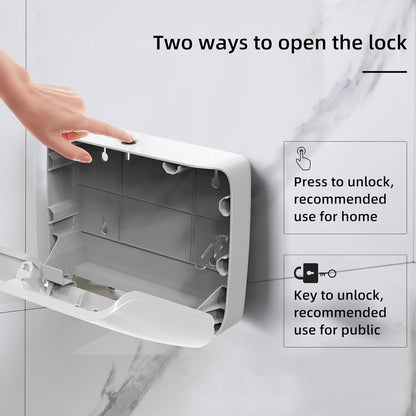 Two ways to open the lock

Press to unlock, recommended use for home

Key to unlock, recommended use for public