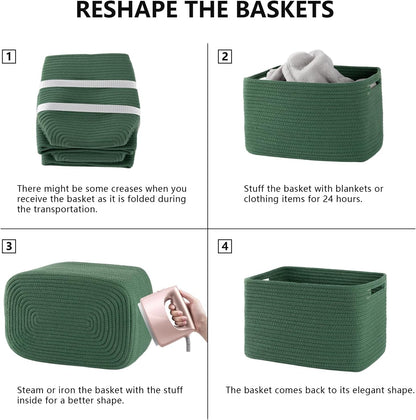 RESHAPE THE BASKETS

1

There might be some creases when you receive the basket as it is folded during the transportation.

2

Stuff the basket with blankets or clothing items for 24 hours.

3

Steam or iron the basket with the stuff inside for a better shape.

4

The basket comes back to its elegant shape.