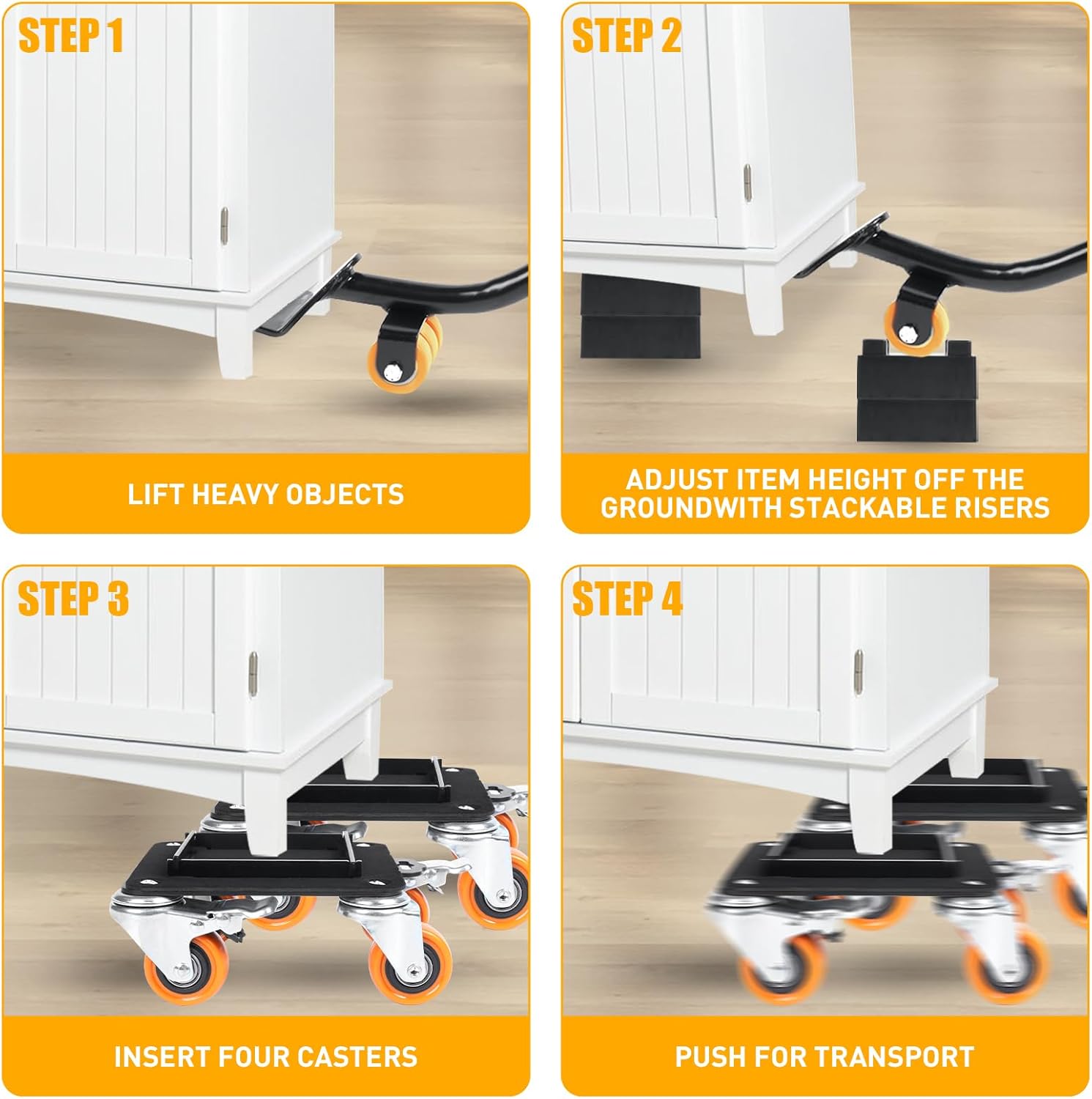 STEP 1

LIFT HEAVY OBJECTS

STEP 2

ADJUST ITEM HEIGHT OFF THE GROUNDWITH STACKABLE RISERS

STEP 3

INSERT FOUR CASTERS

STEP 4

PUSH FOR TRANSPORT