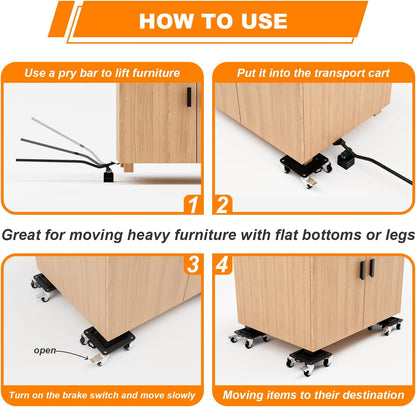 HOW TO USE

Use a pry bar to lift furniture

1

Put it into the transport cart

2

Great for moving heavy furniture with flat bottoms or legs

3

open

Turn on the brake switch and move slowly

4

Moving items to their destination