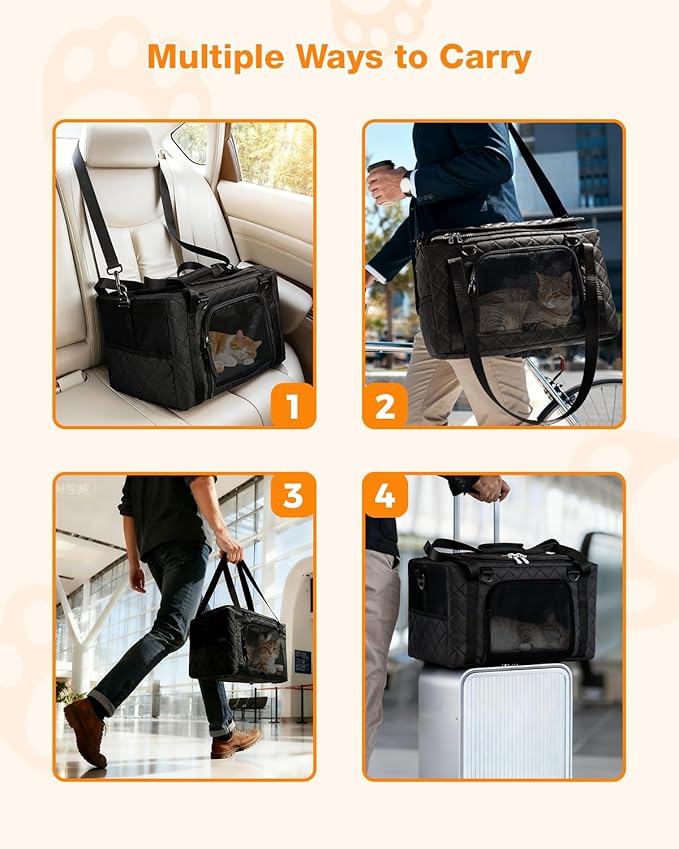 Multiple Ways to Carry

1

2

3

4