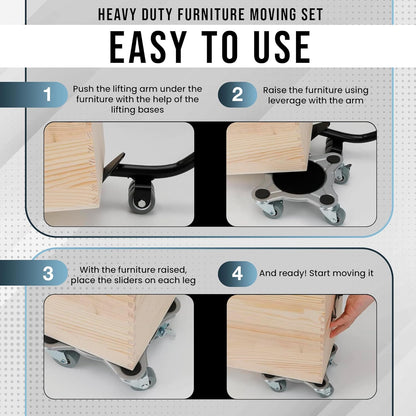 HEAVY DUTY FURNITURE MOVING SET

EASY TO USE

1

Push the lifting arm under the furniture with the help of the lifting bases

2

Raise the furniture using leverage with the arm

3

With the furniture raised, place the sliders on each leg

4

And ready! Start moving it