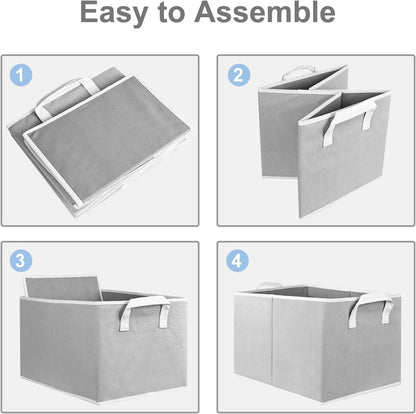 Easy to Assemble

1

2

3

4