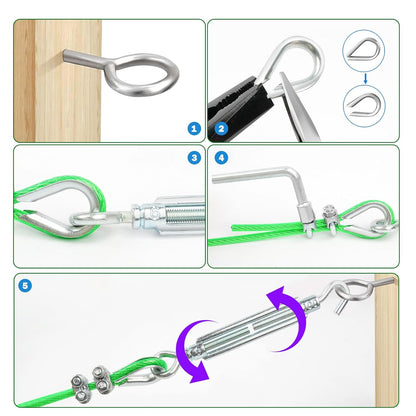 1

2

3

4

5