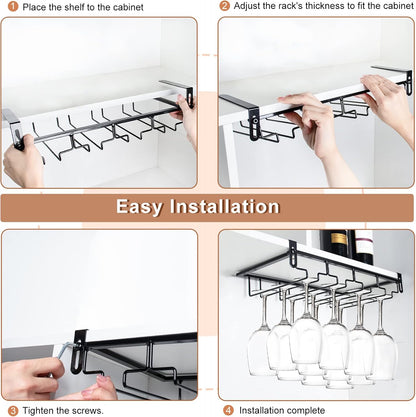 1 Place the shelf to the cabinet

2 Adjust the rack's thickness to fit the cabinet

Easy Installation

3 Tighten the screws.

4 Installation complete