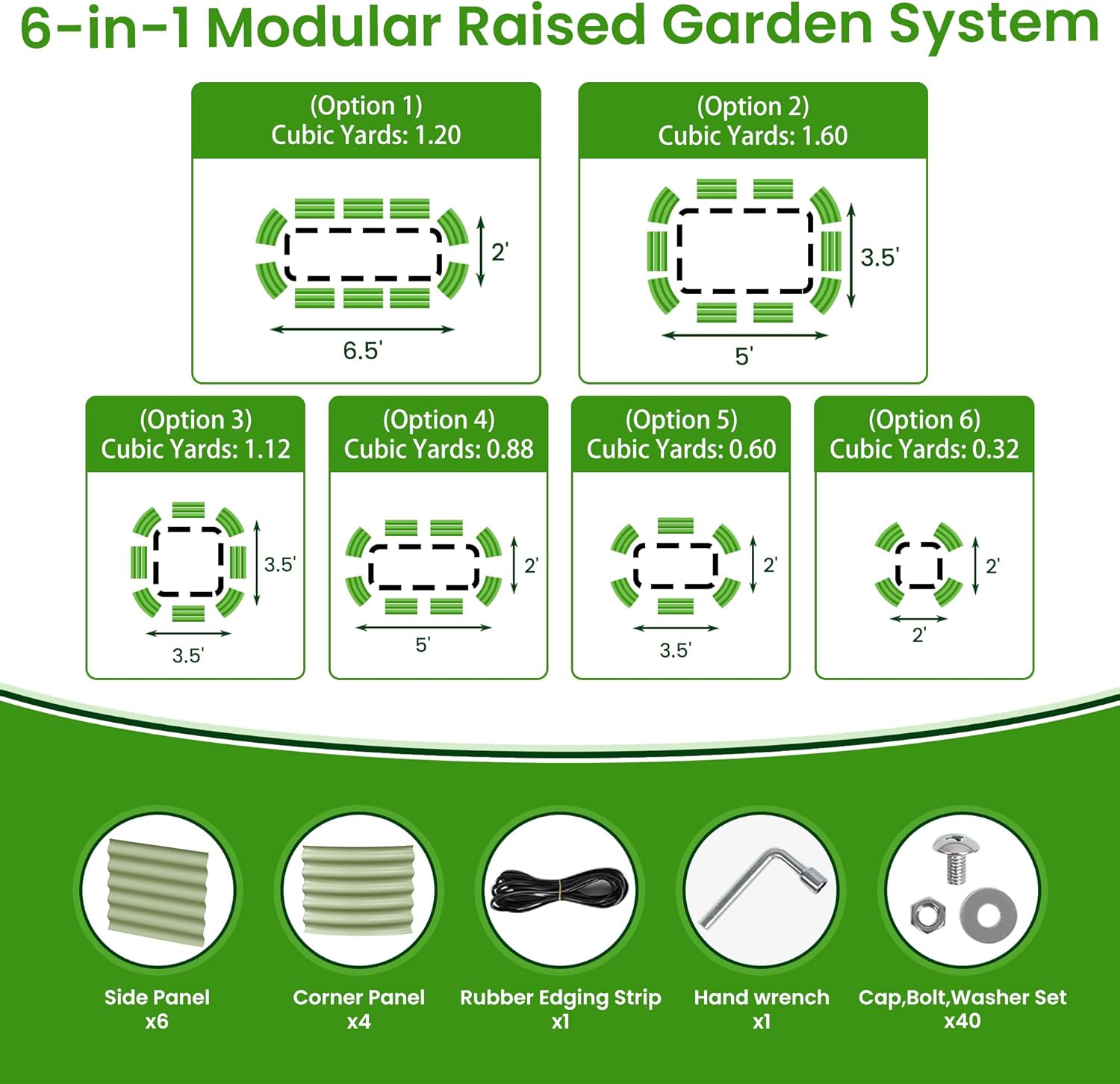 6-in-1 Modular Raised Garden System

(Option 1)
Cubic Yards: 1.20

2'

6.5'

(Option 2)
Cubic Yards: 1.60

3.5'

5'

(Option 3)
Cubic Yards: 1.12

3.5'

3.5'

(Option 4)
Cubic Yards: 0.88

2'

5'

(Option 5)
Cubic Yards: 0.60

2'

3.5'

(Option 6)
Cubic Yards: 0.32

2'

2'

Side Panel
x6

Corner Panel
x4

Rubber Edging Strip
x1

Hand wrench
x1

Cap,Bolt,Washer Set
x40