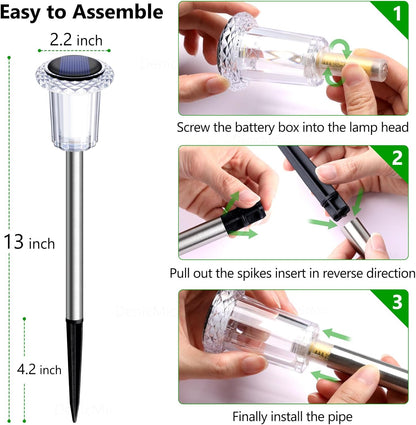 Easy to Assemble

2.2 inch

13 inch

4.2 inch

1

Screw the battery box into the lamp head

2

Pull out the spikes insert in reverse direction

3

Finally install the pipe