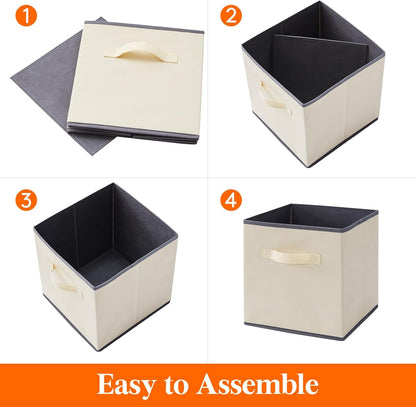 1

2

3

4

Easy to Assemble