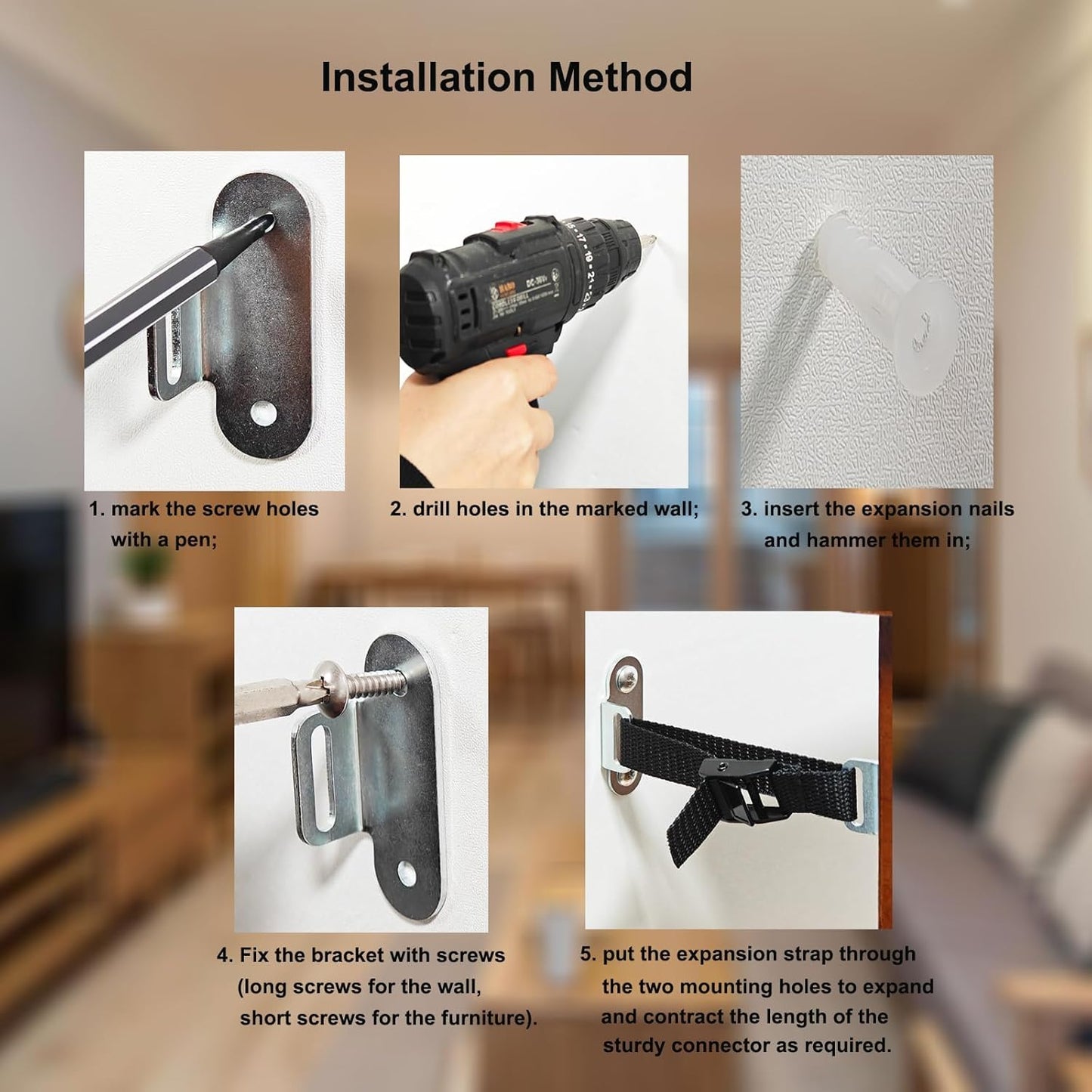 Installation Method

1. mark the screw holes with a pen;

2. drill holes in the marked wall;

3. insert the expansion nails and hammer them in;

4. Fix the bracket with screws (long screws for the wall, short screws for the furniture).

5. put the expansion strap through the two mounting holes to expand and contract the length of the sturdy connector as required.