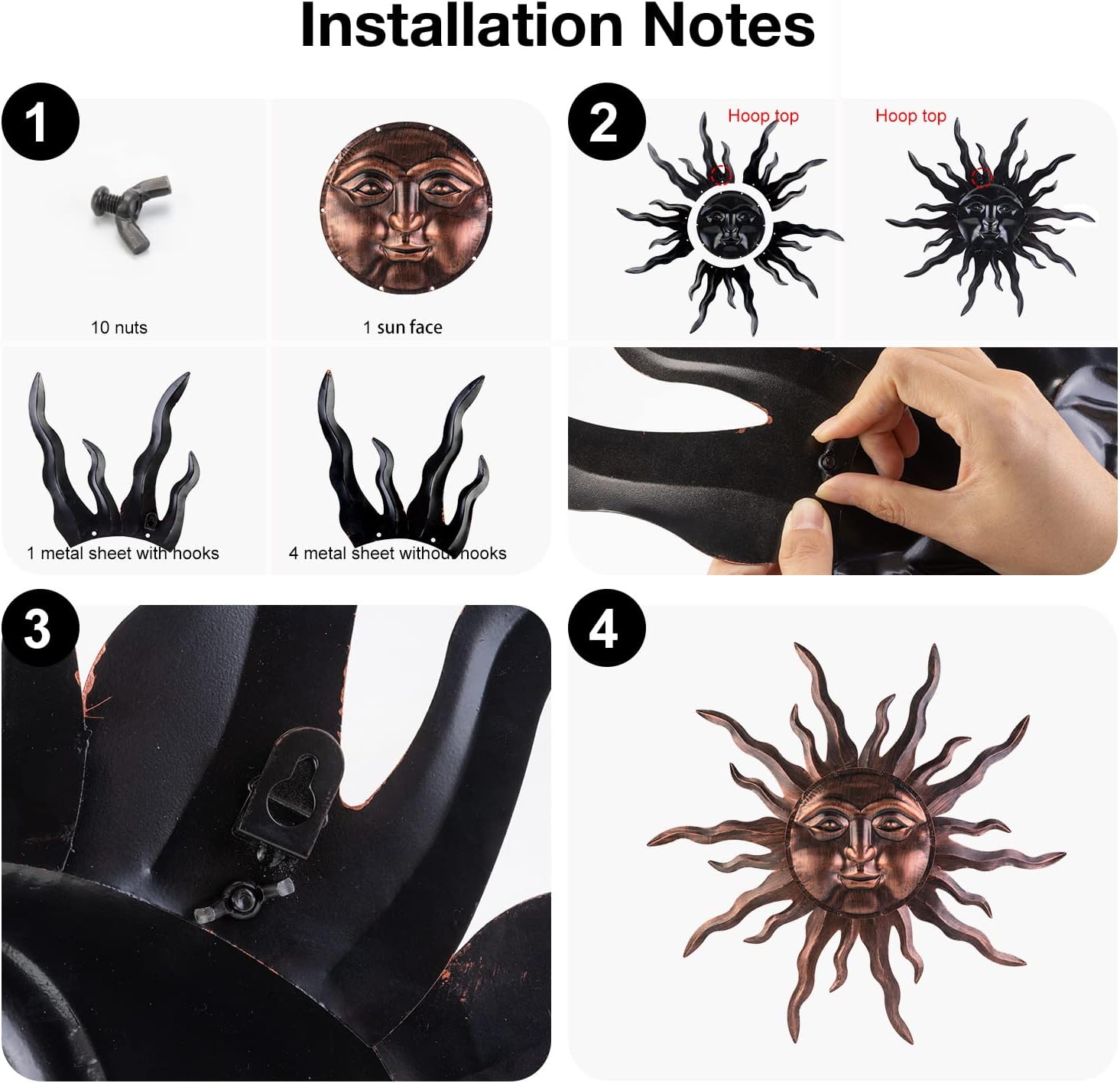 Installation Notes

1

10 nuts

1 sun face

1 metal sheet with hooks

4 metal sheet without hooks

2

Hoop top

Hoop top

3

4