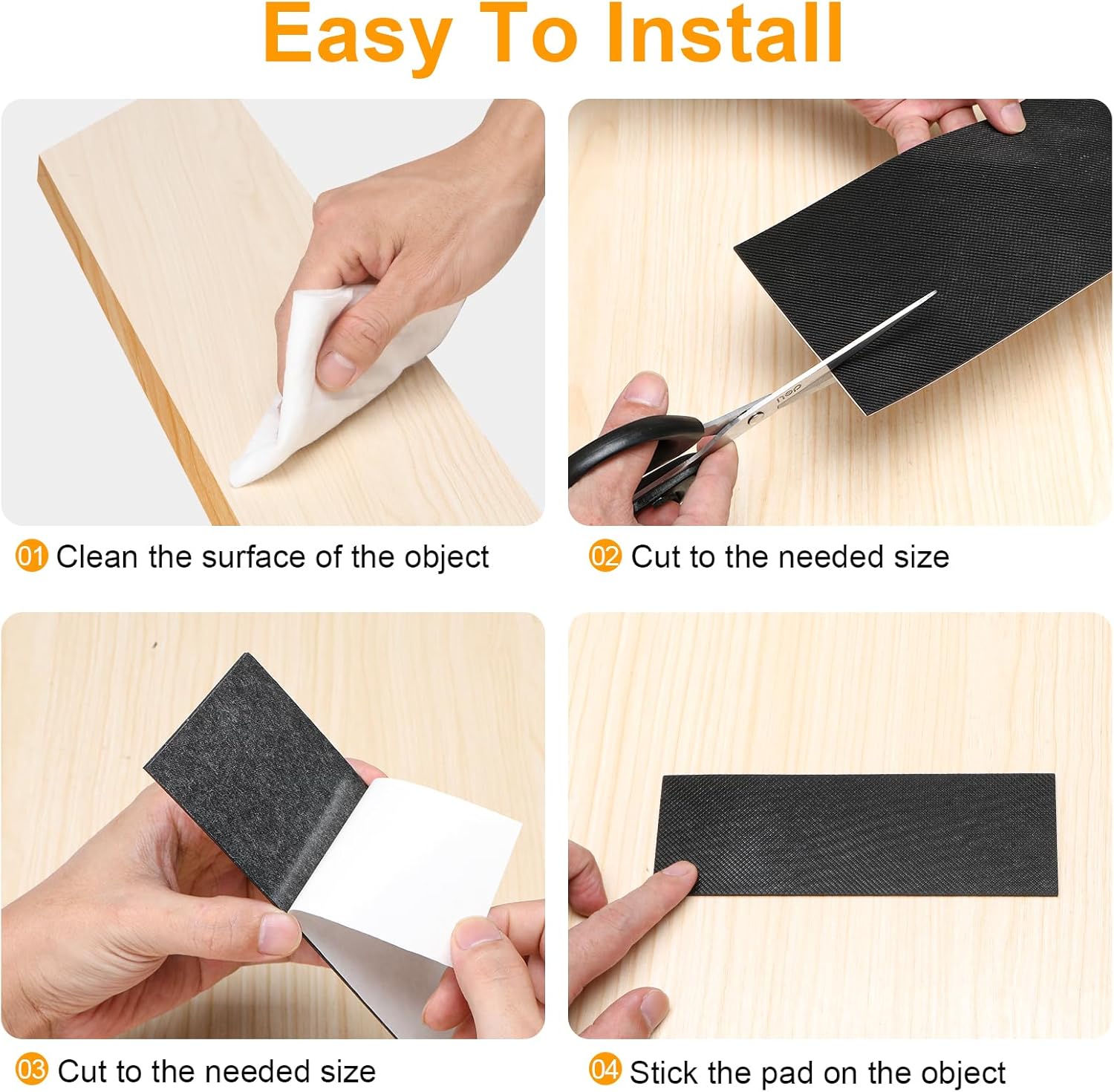 Easy To Install

01 Clean the surface of the object

02 Cut to the needed size

deli

03 Cut to the needed size

04 Stick the pad on the object