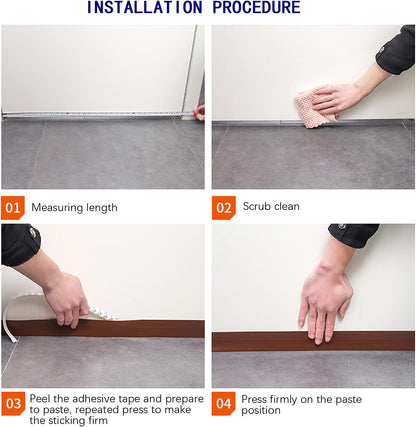 INSTALLATION PROCEDURE

01 Measuring length

02 Scrub clean

03 Peel the adhesive tape and prepare to paste, repeated press to make the sticking firm

04 Press firmly on the paste position