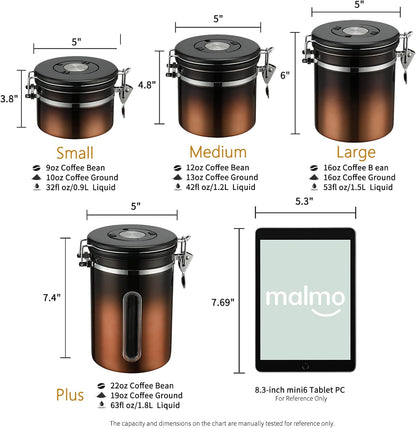 5"

3.8"

Small

9oz Coffee Bean
10oz Coffee Ground
32fl oz/0.9L Liquid

5"

4.8"

Medium

12oz Coffee Bean
13oz Coffee Ground
42fl oz/1.2L Liquid

5"

6"

Large

16oz Coffee B ean
16oz Coffee Ground
53fl oz/1.5L Liquid

5"

7.4"

Plus

22oz Coffee Bean
19oz Coffee Ground
63fl oz/1.8L Liquid

5.3"

7.69"

malmo

8.3-inch mini6 Tablet PC
For Reference Only

The capacity and dimensions on the chart are manually tested for reference only.