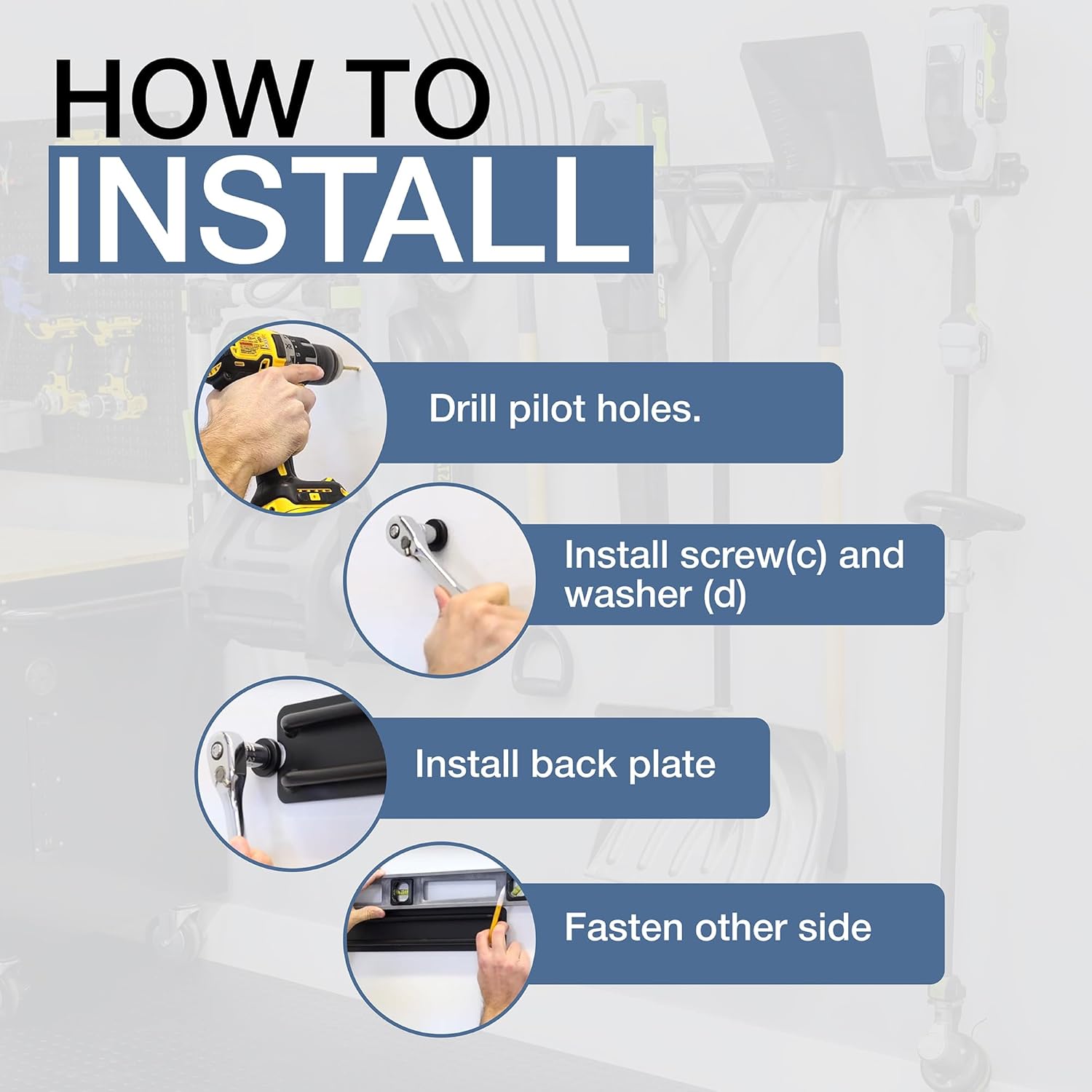 HOW TO
INSTALL

Drill pilot holes.

Install screw(c) and washer (d)

Install back plate

Fasten other side