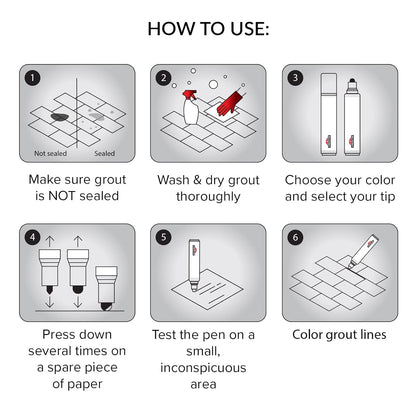 HOW TO USE:

1

Not sealed

Sealed

Make sure grout is NOT sealed

2

Wash & dry grout thoroughly

3

Choose your color and select your tip

4

Press down several times on a spare piece of paper

5

Test the pen on a small, inconspicuous area

6

Color grout lines