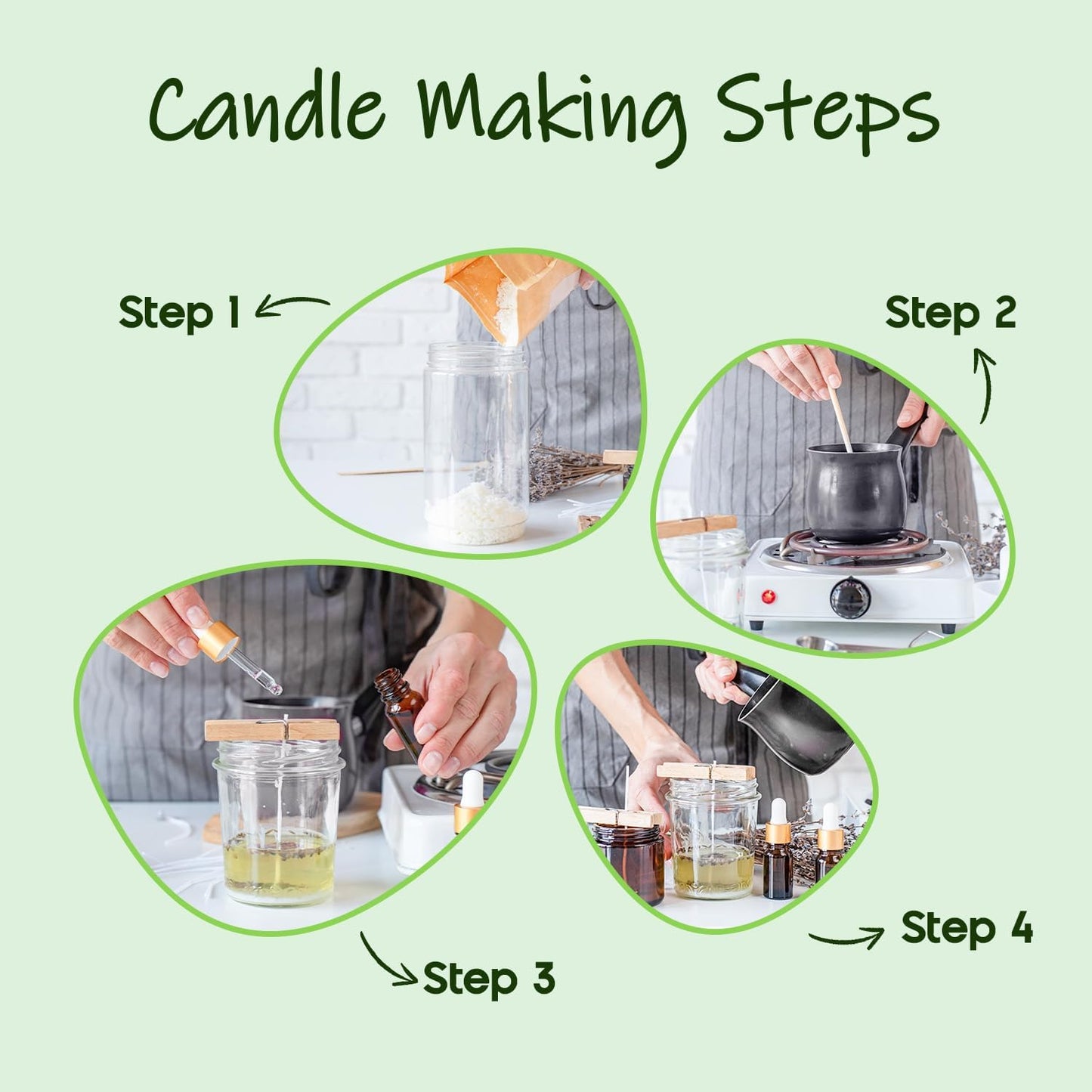 Candle Making Steps

Step 1

Step 2

Step 3

Step 4