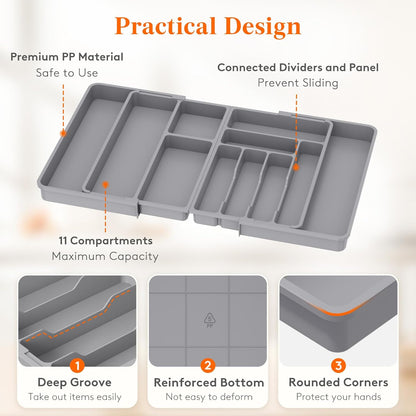 Practical Design

Premium PP Material
Safe to Use

Connected Dividers and Panel
Prevent Sliding

11 Compartments
Maximum Capacity

5
PP

1
Deep Groove
Take out items easily

2
Reinforced Bottom
Not easy to deform

3
Rounded Corners
Protect your hands