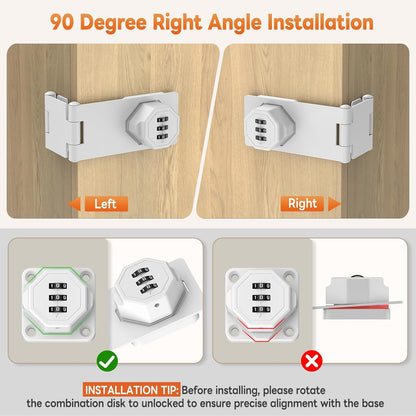 90 Degree Right Angle Installation

Left

Right

INSTALLATION TIP: Before installing, please rotate the combination disk to unlocked to ensure precise alignment with the base