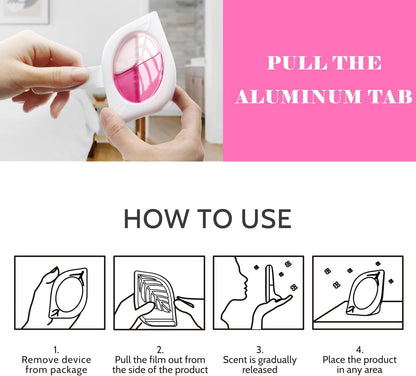 PULL THE ALUMINUM TAB

HOW TO USE

1.
Remove device from package

2.
Pull the film out from the side of the product

3.
Scent is gradually released

4.
Place the product in any area