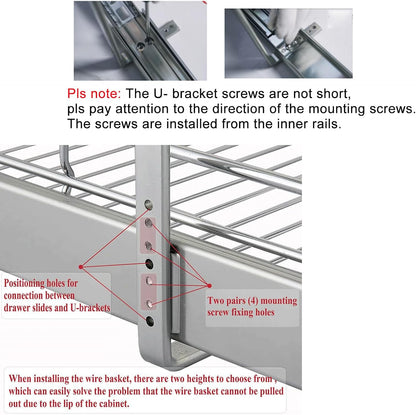 Pls note: The U- bracket screws are not short, pls pay attention to the direction of the mounting screws. The screws are installed from the inner rails.

Positioning holes for connection between drawer slides and U-brackets

Two pairs (4) mounting screw fixing holes

When installing the wire basket, there are two heights to choose from , which can easily solve the problem that the wire basket cannot be pulled out due to the lip of the cabinet.